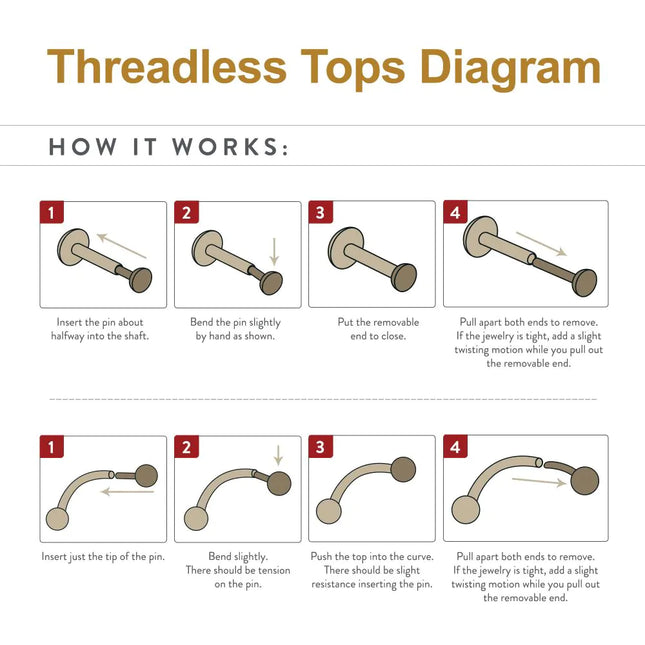 Threadless Tops Diagram

HOW IT WORKS:

1

Insert the pin about halfway into the shaft.

2

Bend the pin slightly by hand as shown.

3

Put the removable end to close.

4

Pull apart both ends to remove. If the jewelry is tight, add a slight twisting motion while you pull out the removable end.

1

Insert just the tip of the pin.

2

Bend slightly. There should be tension on the pin.

3

Push the top into the curve. There should be slight resistance inserting the pin.

4

Pull apart both ends to remove. If the jewelry is tight, add a slight twisting motion while you pull out the removable end.